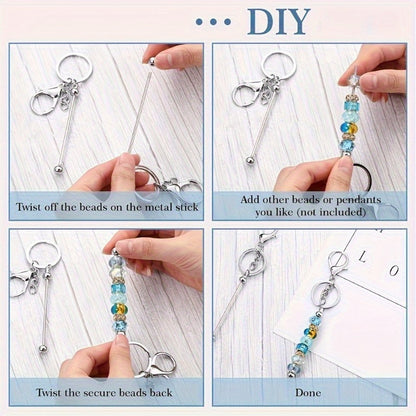 DIY

Twist off the beads on the metal stick

Add other beads or pendants you like (not included)

Twist the secure beads back

L O

Done