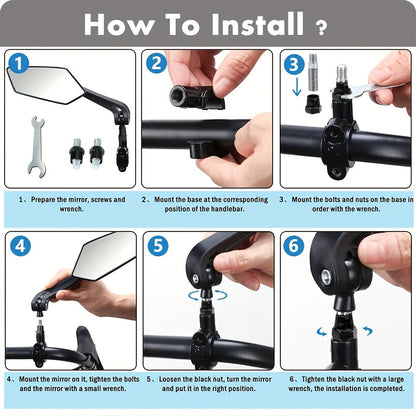 How To Install ?

1

2

3

1、Prepare the mirror, screws and wrench.

2、Mount the base at the corresponding position of the handlebar.

3、Mount the bolts and nuts on the base in order with the wrench.

4

5

6

4、Mount the mirror on it, tighten the bolts and the mirror with a small wrench.

5、Loosen the black nut, turn the mirror and put it in the right position.

6、Tighten the black nut with a large wrench, the installation is completed.