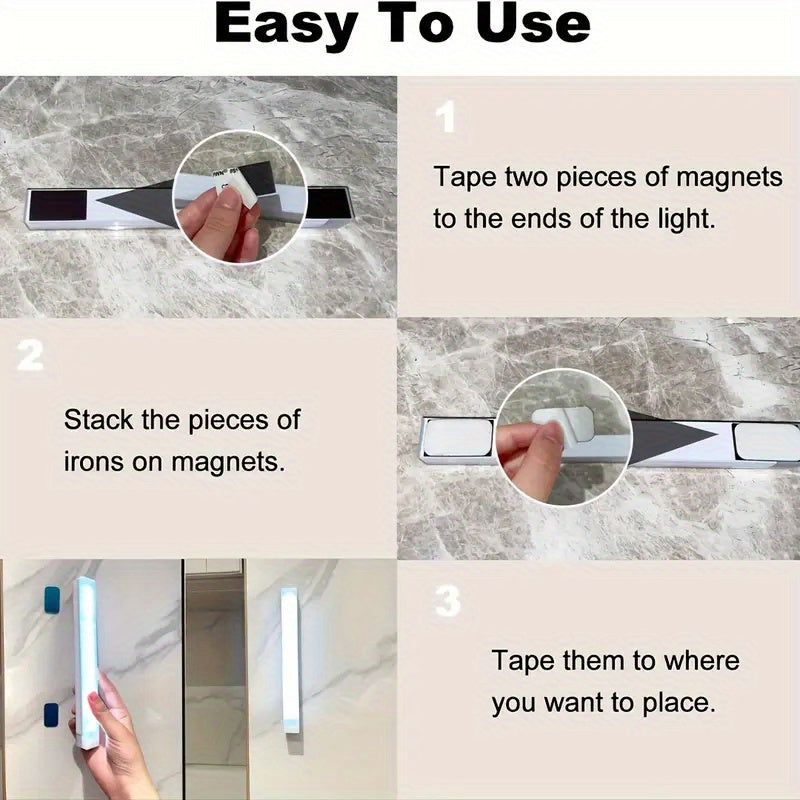 Easy To Use

1

Tape two pieces of magnets to the ends of the light.

2

Stack the pieces of irons on magnets.

3

Tape them to where you want to place.